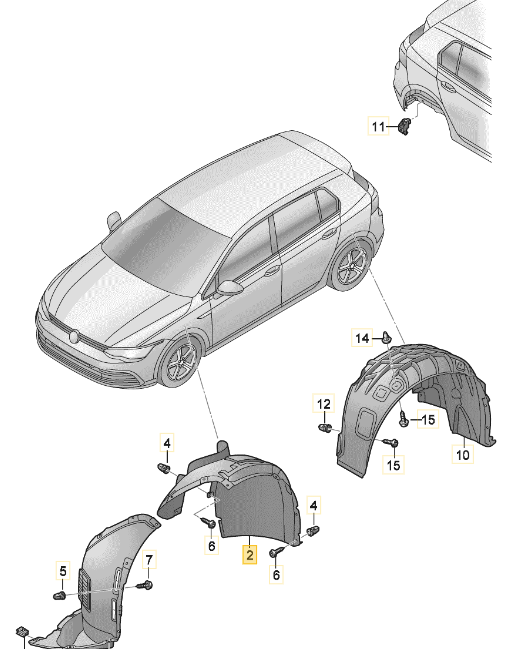 11
14
12
15
15
10
4
4
6
2
6
5
7