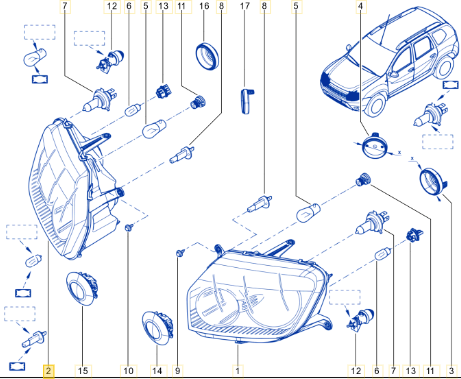 7 12 6 5 13 11 16 8 17 8 5 4

x

x

2 15 10 14 9 1 12 6 7 13 11 3