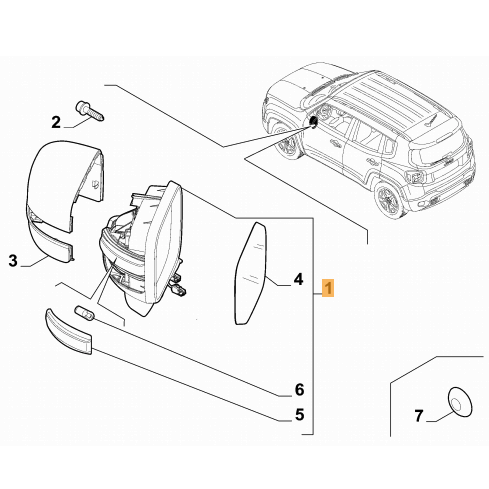 2
3
4
1
6
5
7