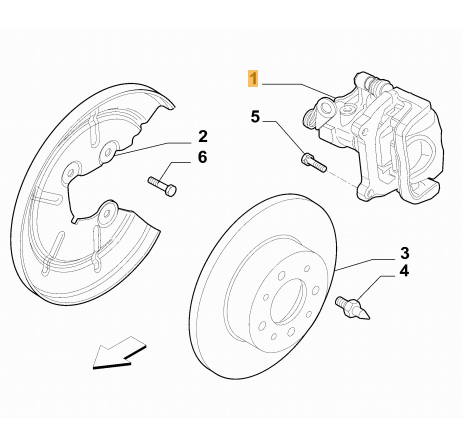 1
5
2
6
3
4