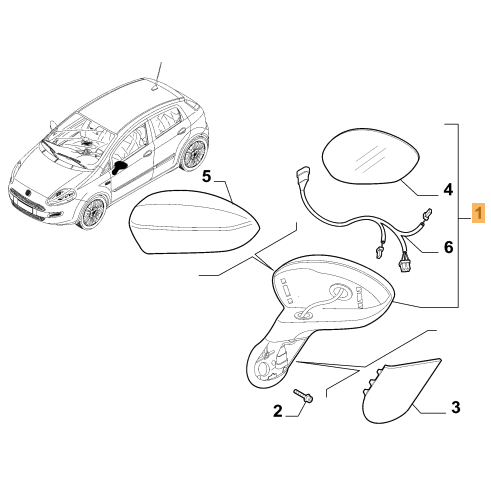 5
4
1
6
2
3