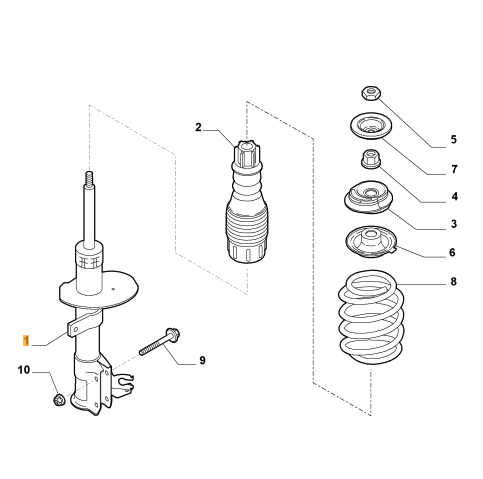 2
5
7
4
3
6
8
1
9
10