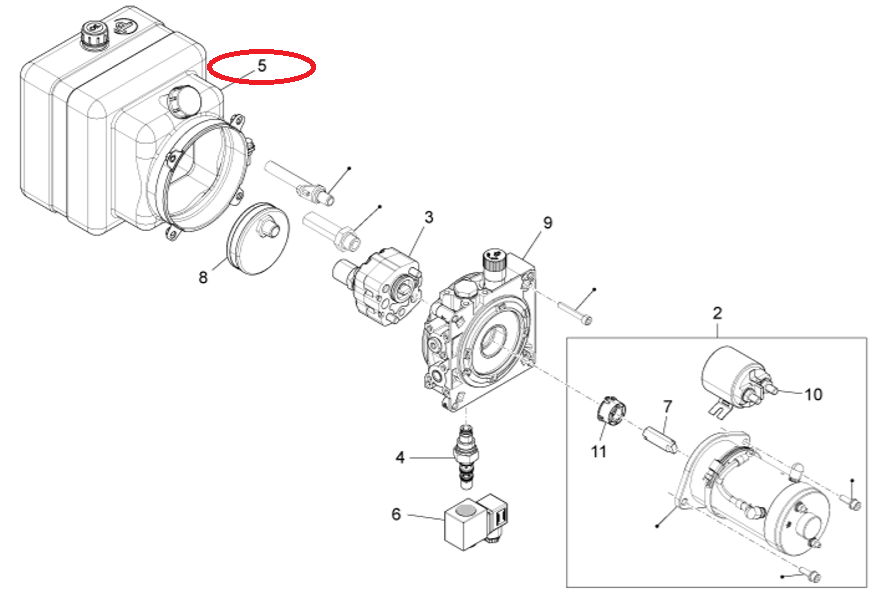 5
3
9
8
2
10
7
11
4
6