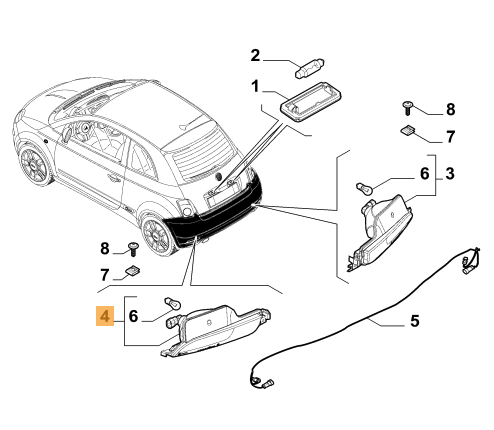 2
1
8
7
6
3
8
7
4
6
5