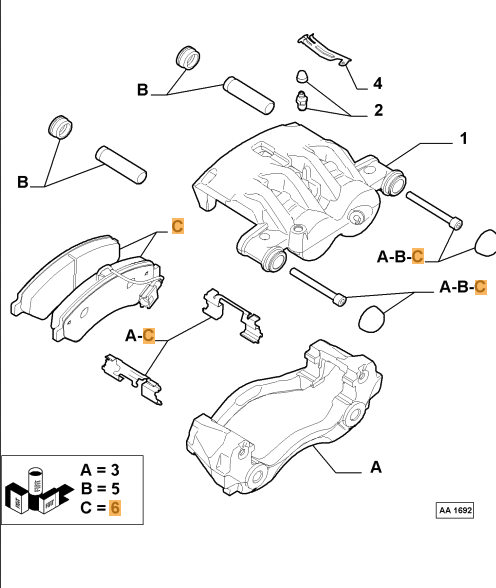 B
4
2
1
B
C
A-B-C
A-B-C
A-C
A
A = 3
B = 5
C = 6
AA 1692