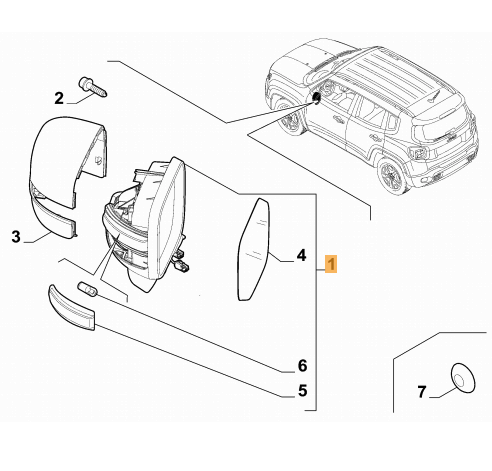 2
3
4
1
6
5
7