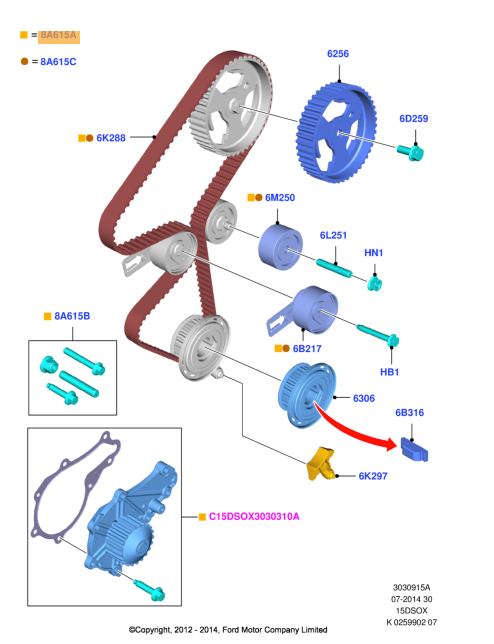 = 8A615A

= 8A615C

6256

6D259

6K288

6M250

6L251

HN1

8A615B

6B217

HB1

6306

6B316

6K297

C15DSOX3030310A

3030915A
07-2014 30
15DSOX
K 0259902 07

©Copyright, 2012 - 2014, Ford Motor Company Limited