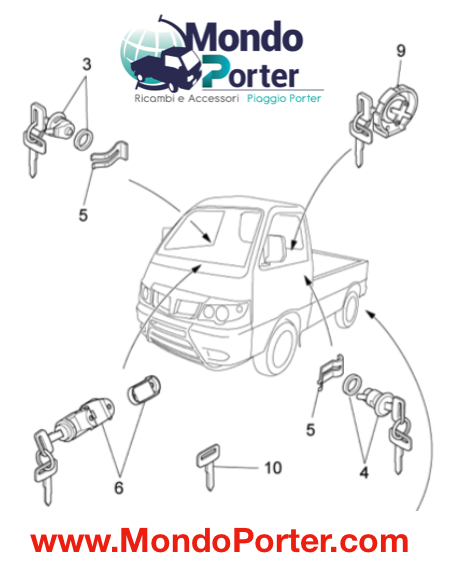 Mondo Porter
Ricambi e Accessori Piaggio Porter

3

9

5

5

6

10

4

www.MondoPorter.com