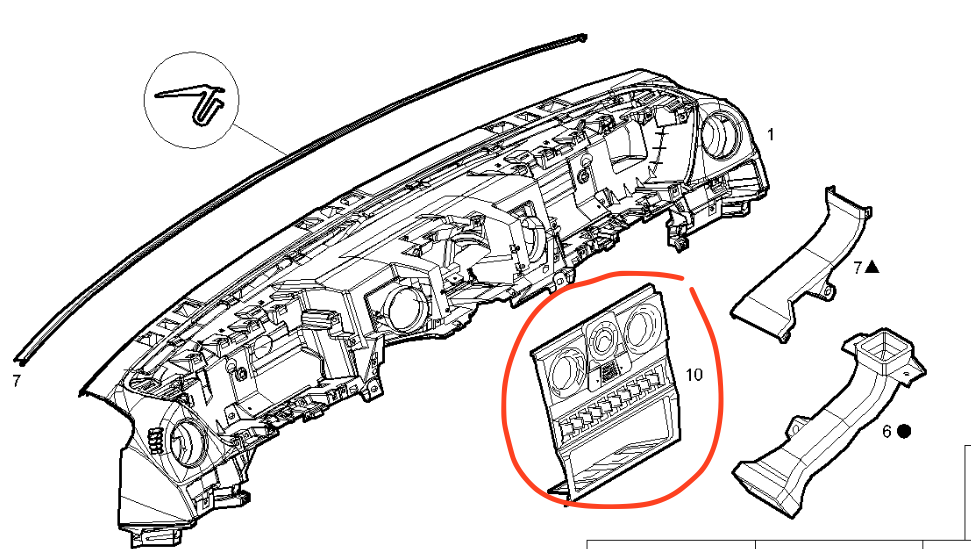 1

7▲

10

6●

7