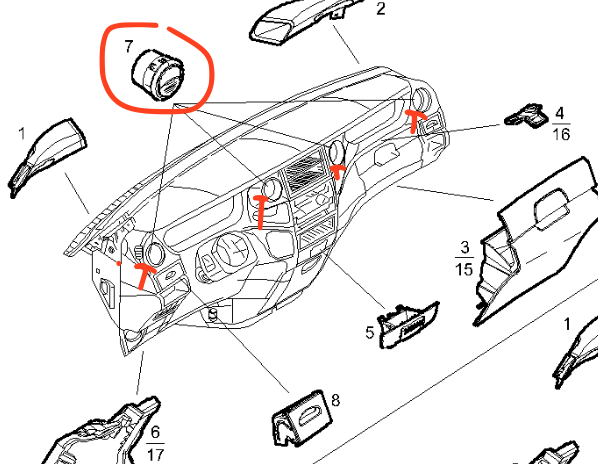 2

7

1

$\frac{4}{16}$

$\frac{3}{15}$

5

1

8

$\frac{6}{17}$