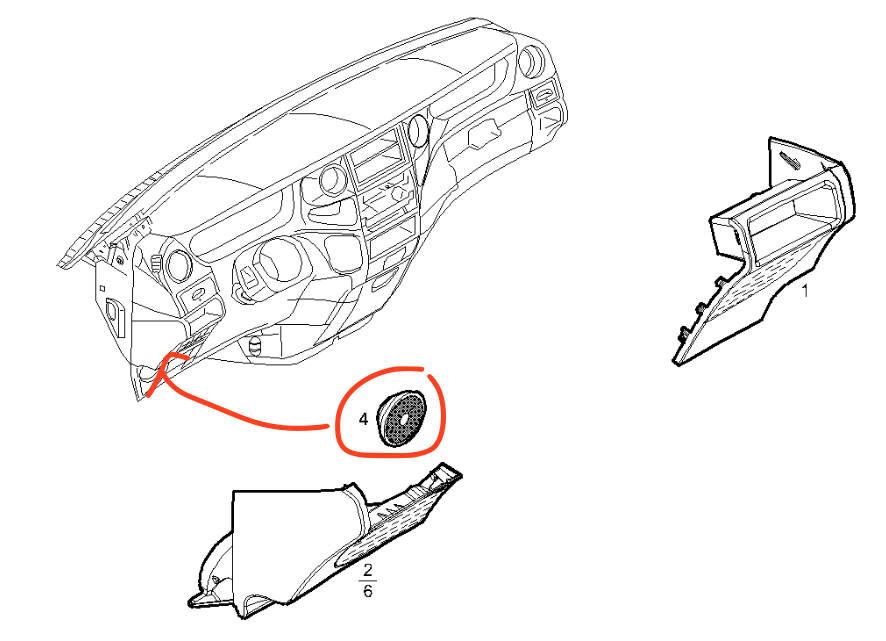 1

4

2
6