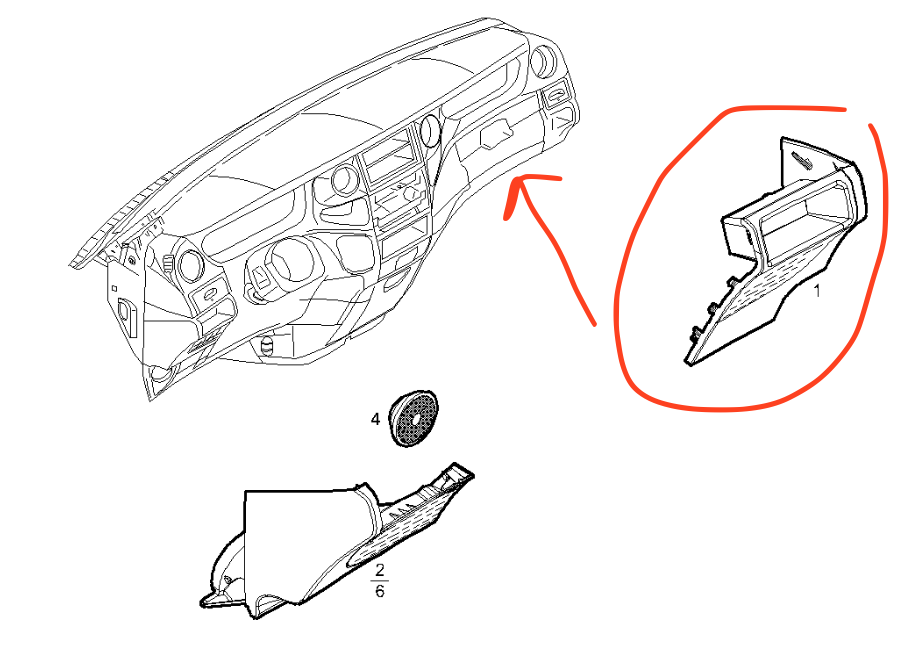 1

4

2
6