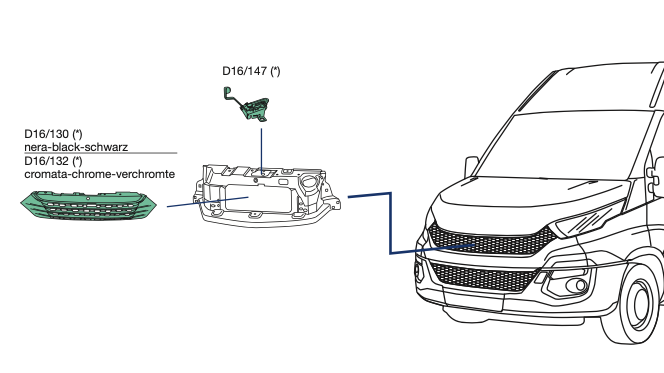 D16/147 (*)

D16/130 (*)
nera-black-schwarz

D16/132 (*)
cromata-chrome-verchromte