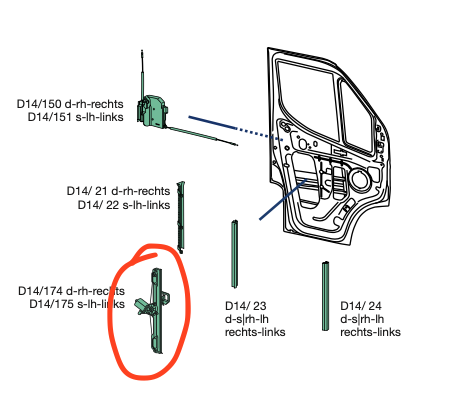 D14/150 d-rh-rechts
D14/151 s-lh-links

D14/ 21 d-rh-rechts
D14/ 22 s-lh-links

D14/174 d-rh-rechts
D14/175 s-lh-links

D14/ 23
d-s|rh-lh
rechts-links

D14/ 24
d-s|rh-lh
rechts-links