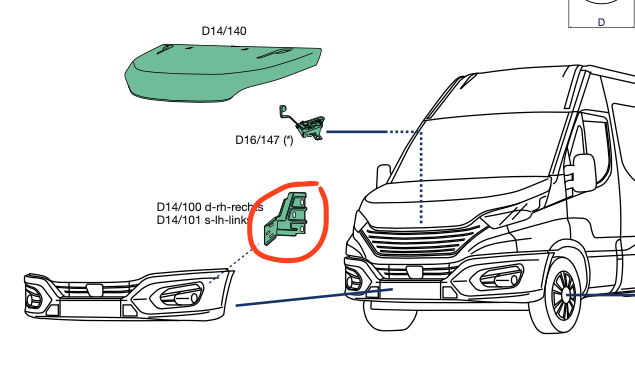 D

D14/140

D16/147 (*)

D14/100 d-rh-rechts
D14/101 s-lh-links