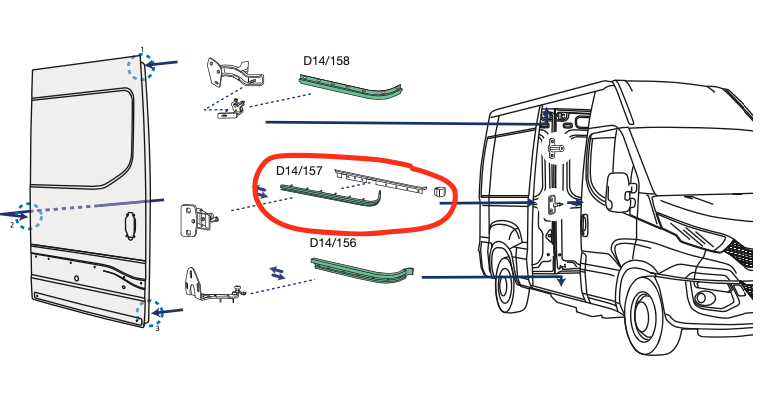 1
D14/158
D14/157
2
D14/156
3