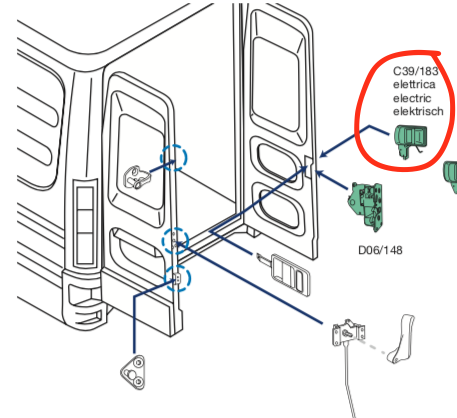 C39/183
elettrica
electric
elektrisch

D06/148