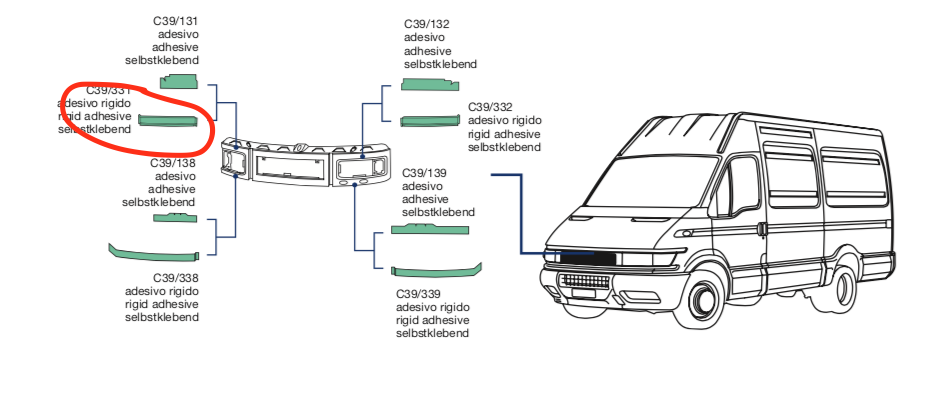 C39/131
adesivo
adhesive
selbstklebend

C39/331
adesivo rigido
rigid adhesive
selbstklebend

C39/138
adesivo
adhesive
selbstklebend

C39/338
adesivo rigido
rigid adhesive
selbstklebend

C39/132
adesivo
adhesive
selbstklebend

C39/332
adesivo rigido
rigid adhesive
selbstklebend

C39/139
adesivo
adhesive
selbstklebend

C39/339
adesivo rigido
rigid adhesive
selbstklebend