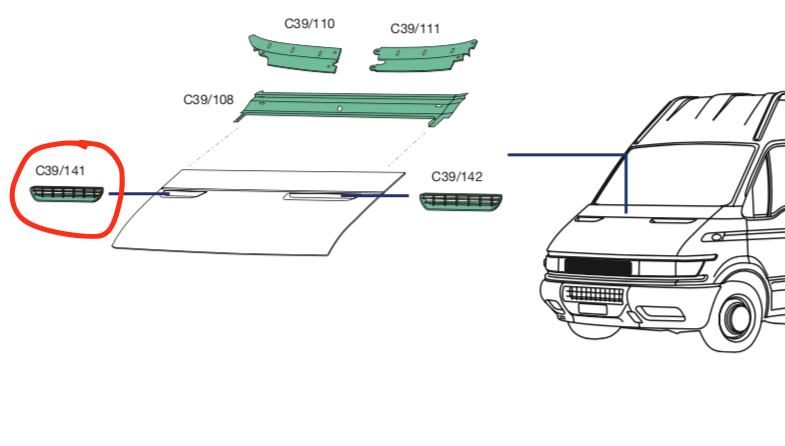 C39/110
C39/111
C39/108
C39/141
C39/142