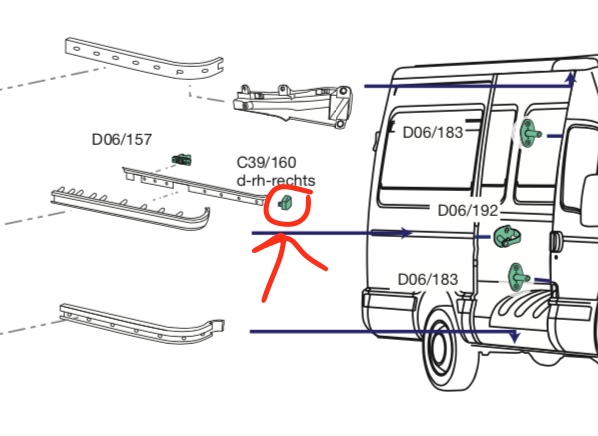 D06/157

C39/160
d-rh-rechts

D06/183

D06/192

D06/183