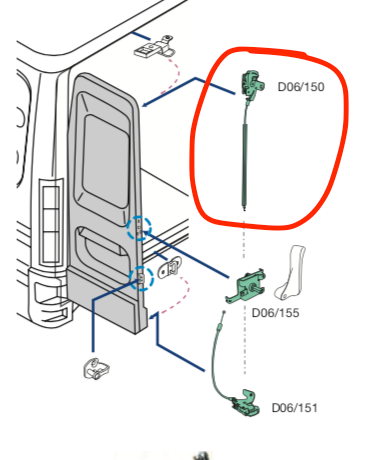 D06/150

D06/155

D06/151