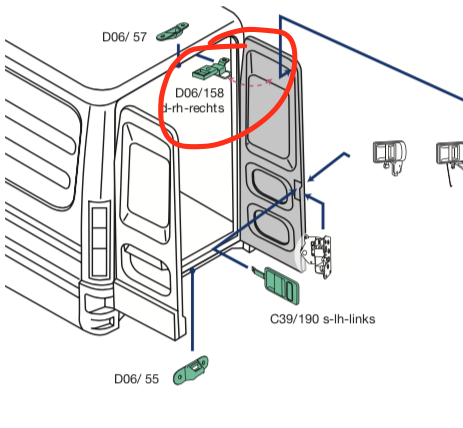 D06/ 57

D06/158
d-rh-rechts

C39/190 s-lh-links

D06/ 55