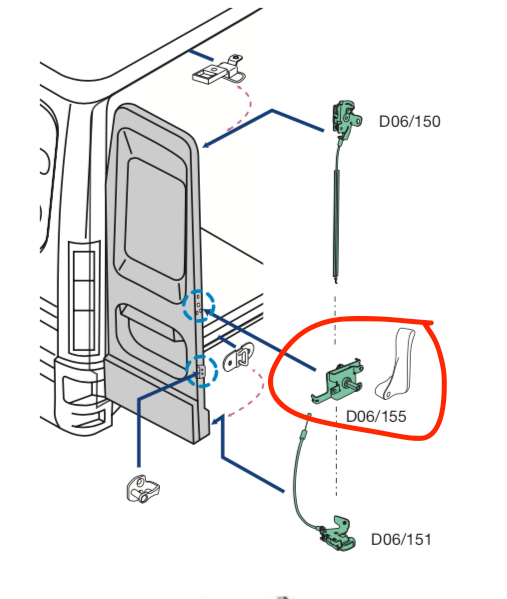 D06/150

D06/155

D06/151