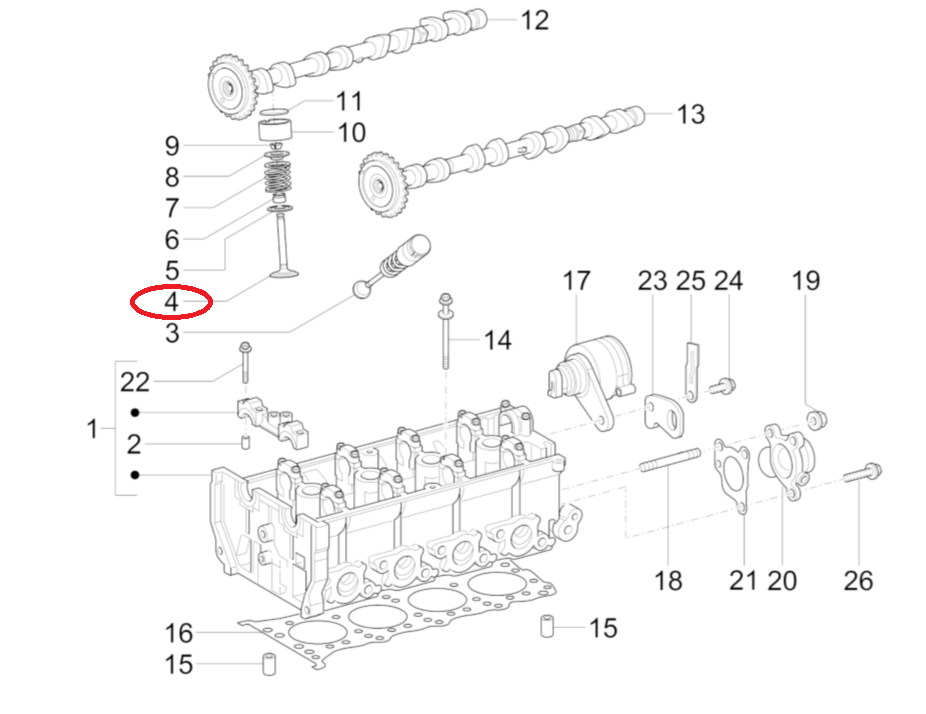 12
11
10
13
9
8
7
6
5
4
3
17
23
25
24
19
14
22
1
2
18
21
20
26
16
15
15