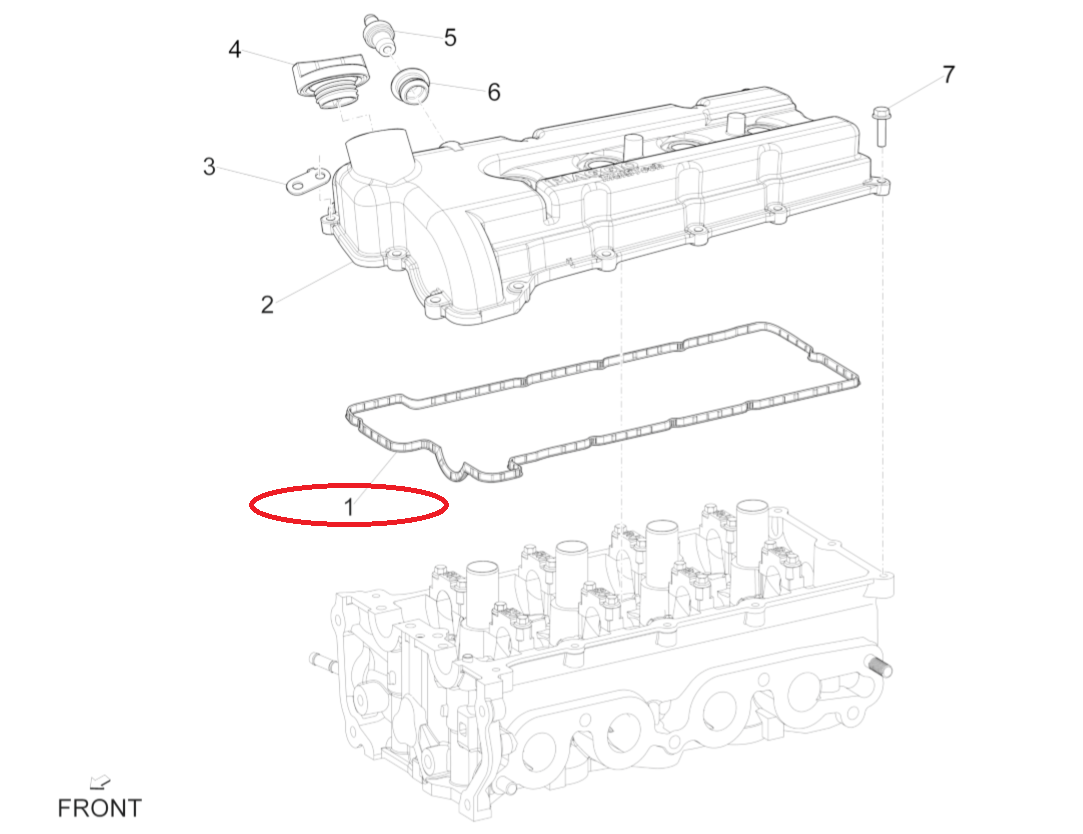 4
5
6
7
3
2
1
FRONT